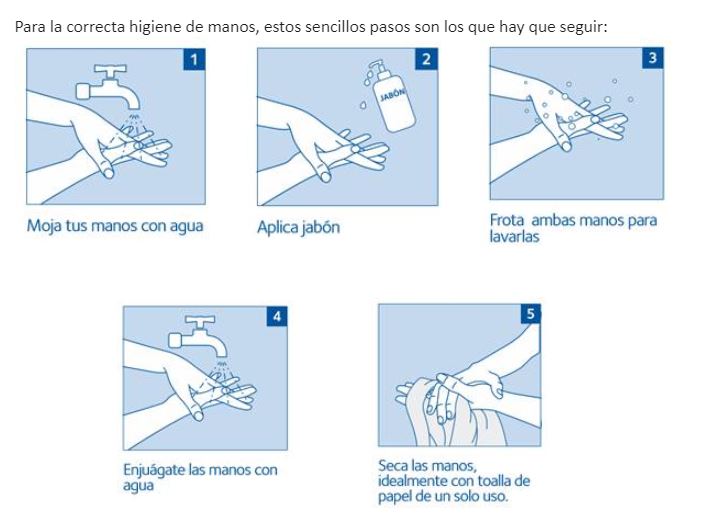 Para la correcta higiene de manos, estos sencillos pasos son los que hay que seguir:

1

Moja tus manos con agua

2

JABÓN

Aplica jabón

3

Frota ambas manos para lavarlas

4

Enjuágate las manos con agua

5

Seca las manos, idealmente con toalla de papel de un solo uso.